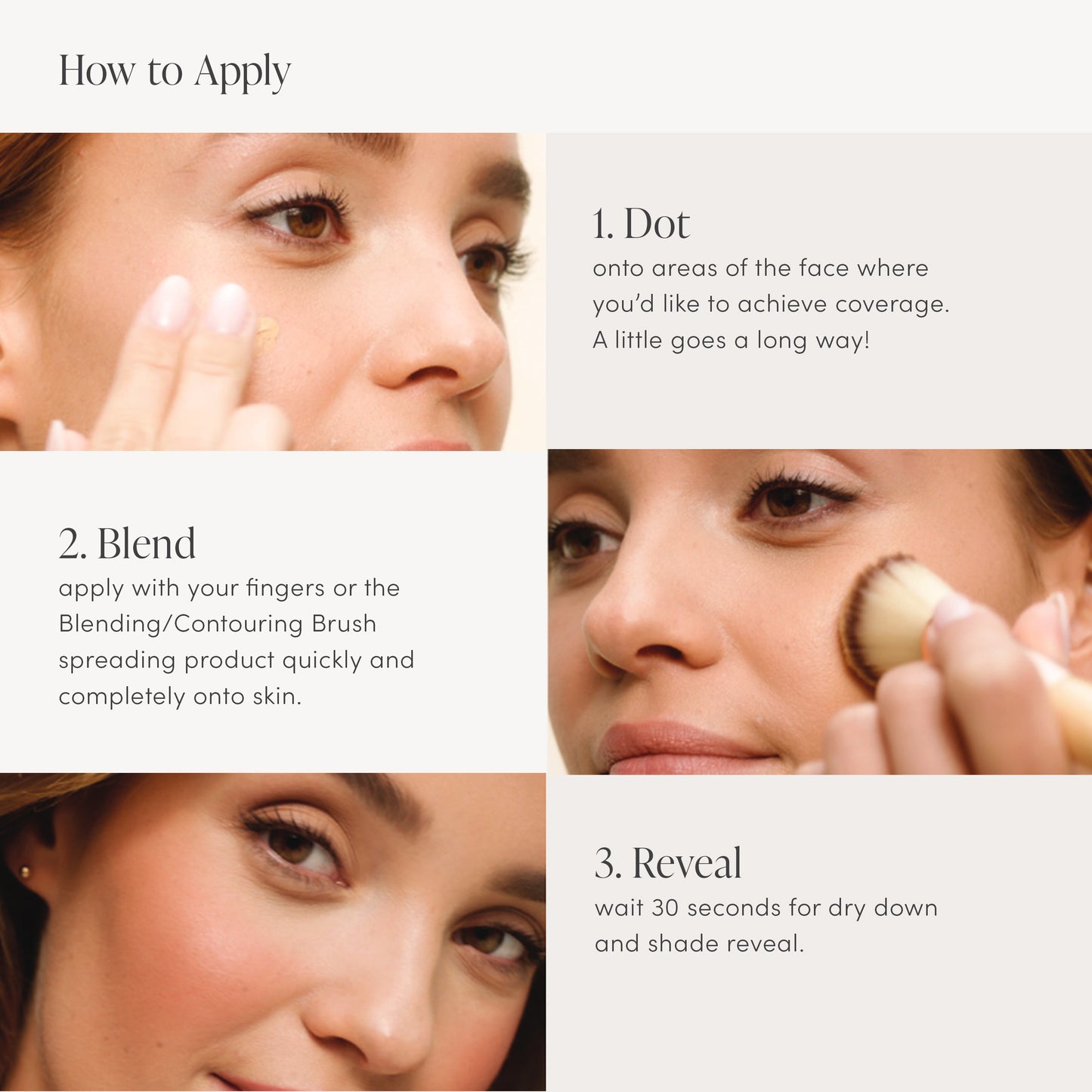 How to Apply

1. Dot
onto areas of the face where you'd like to achieve coverage. A little goes a long way!

2. Blend
apply with your fingers or the Blending/Contouring Brush spreading product quickly and completely onto skin.

3. Reveal
wait 30 seconds for dry down and shade reveal.